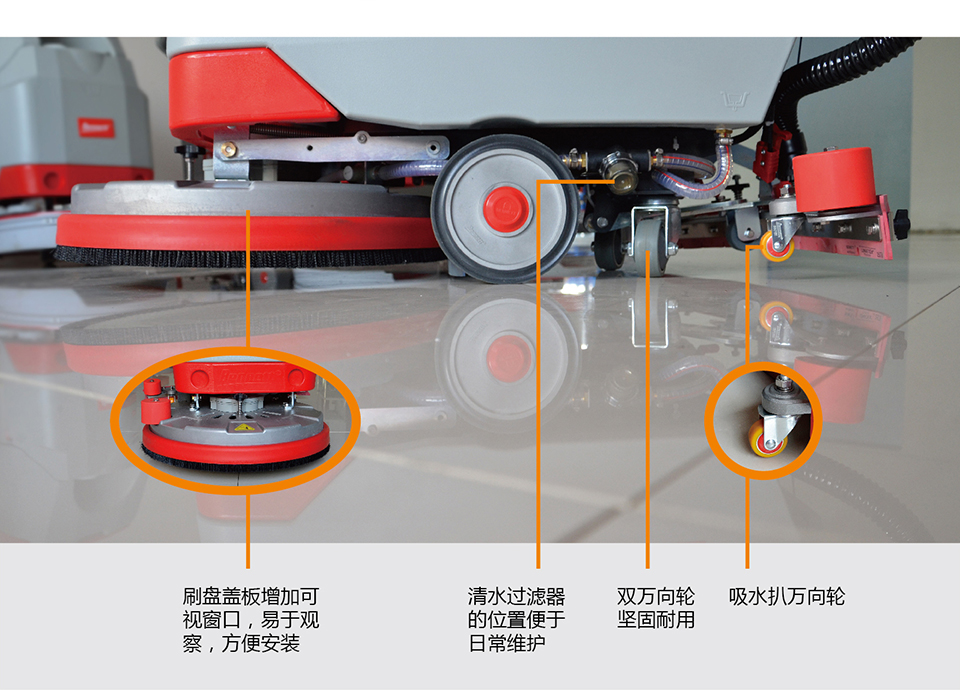 刷盘盖板增加可视窗口，易于观察，方便安装

清水过滤器的位置便于日常维护

双万向轮坚固耐用

吸水扒万向轮